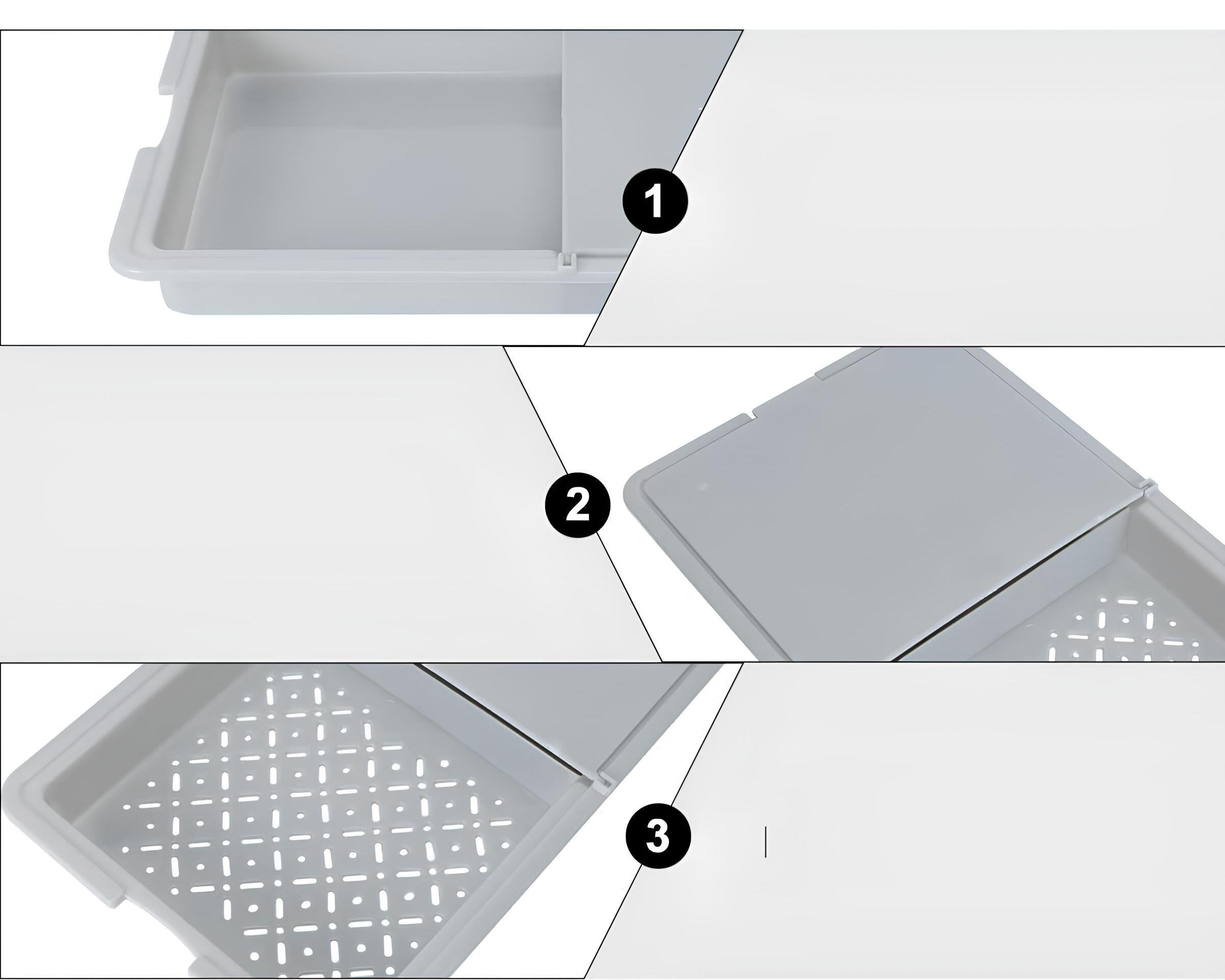 1

2

3