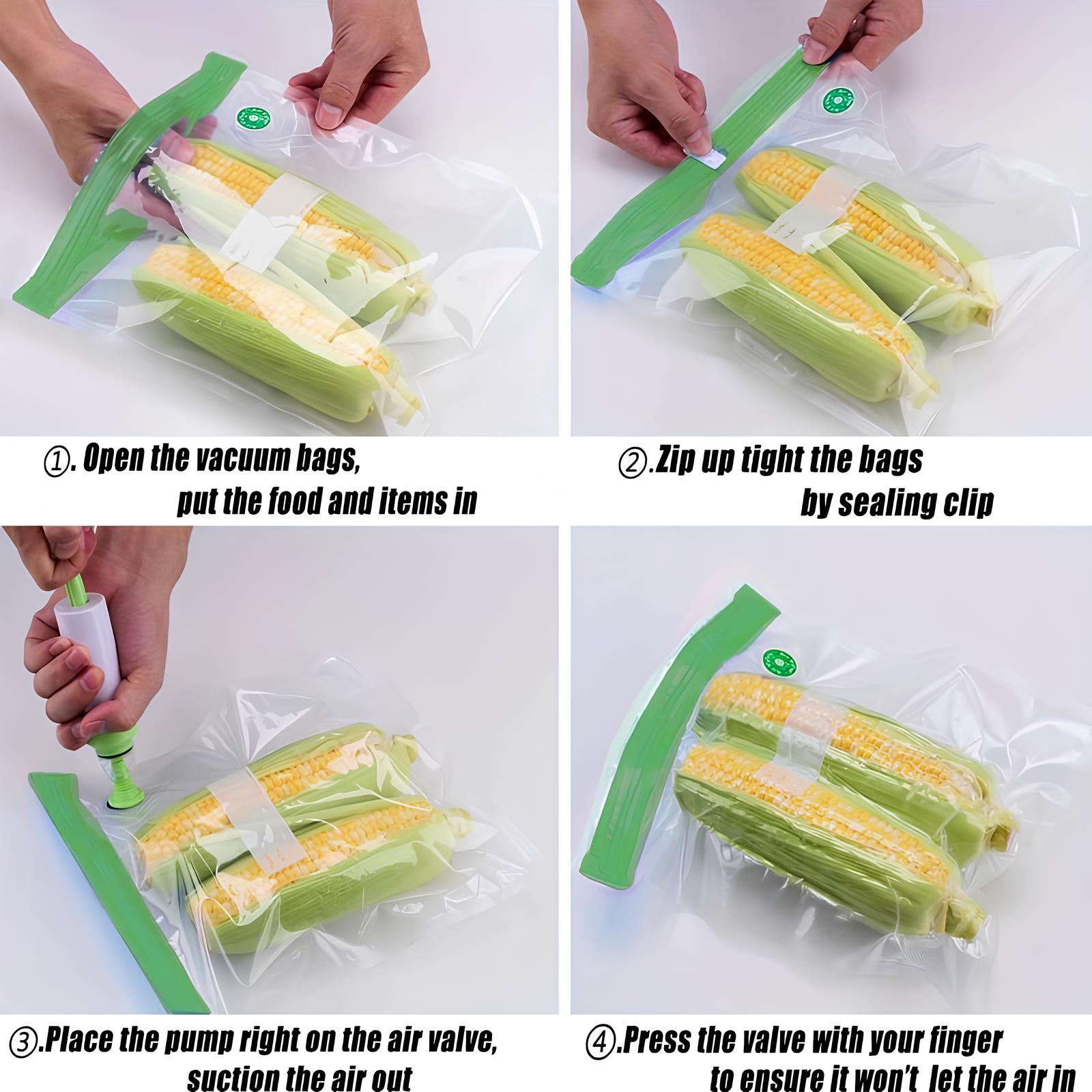 ①. Open the vacuum bags, put the food and items in

②.Zip up tight the bags by sealing clip

③.Place the pump right on the air valve, suction the air out

④.Press the valve with your finger to ensure it won't let the air in