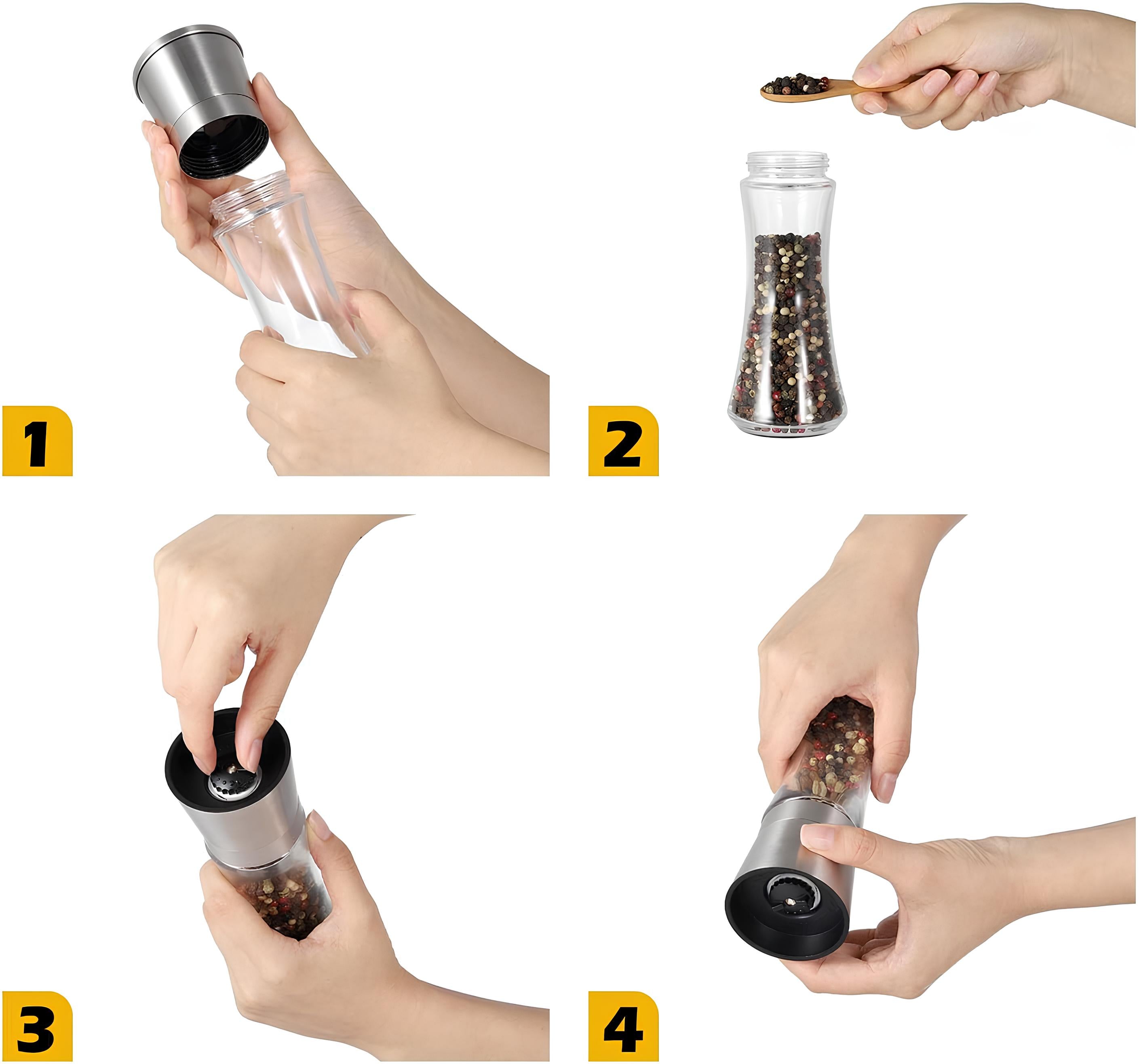 1

2

3

4