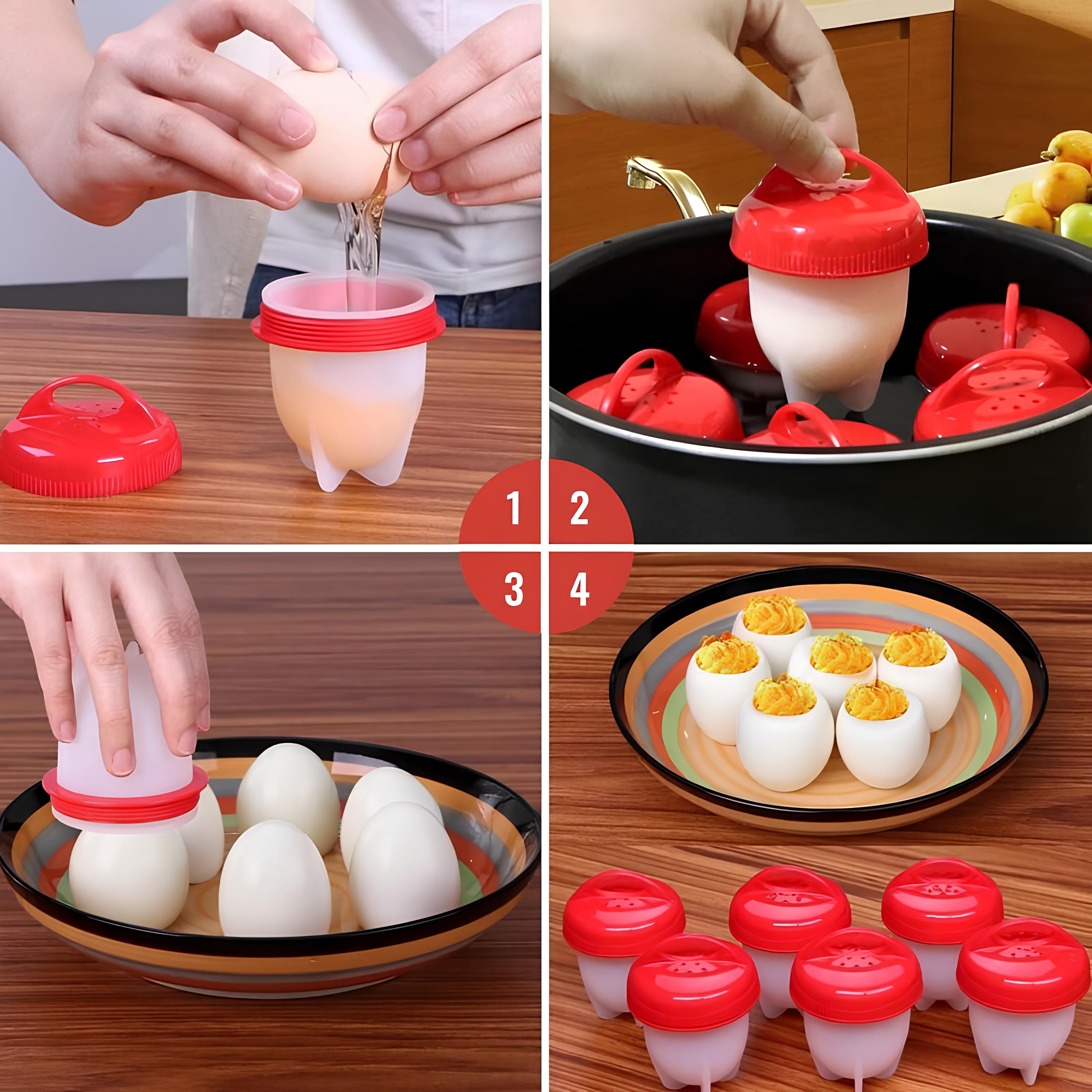 1
2
3
4